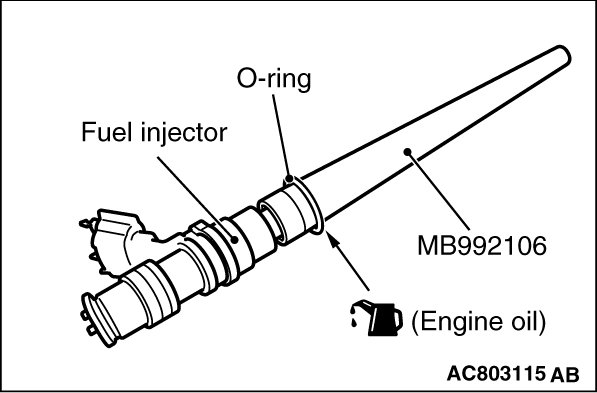 O-ring

Fuel injector

MB992106

(Engine oil)

AC803115 AB