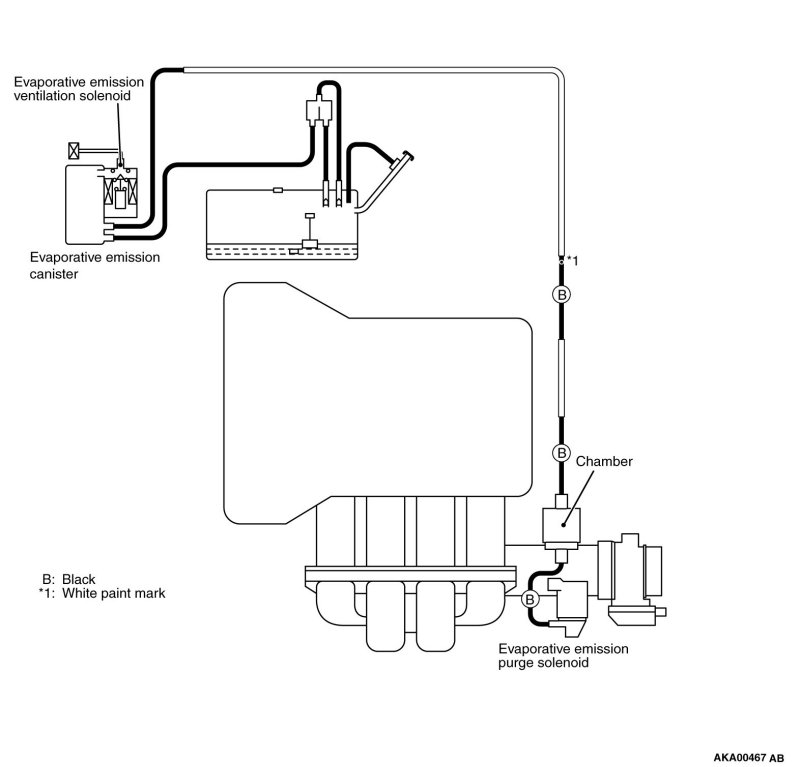 Evaporative emission ventilation solenoid

Evaporative emission canister

*1

B

B

Chamber

B

B: Black
*1: White paint mark

Evaporative emission purge solenoid

AKA00467 AB