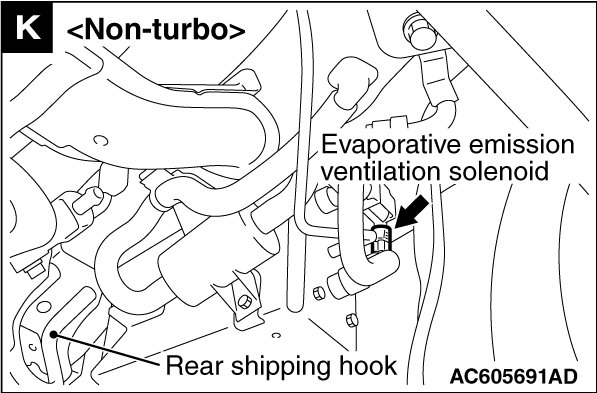 K <Non-turbo>

Evaporative emission ventilation solenoid

Rear shipping hook

AC605691AD