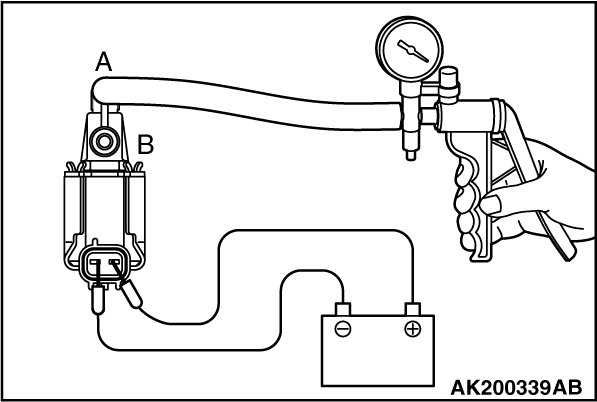 A
B
AK200339AB