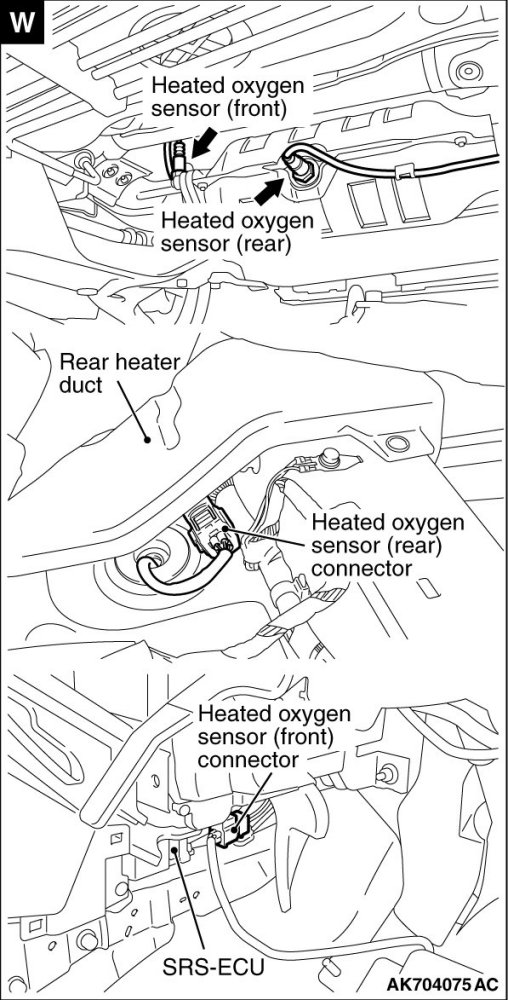 W

Heated oxygen sensor (front)

Heated oxygen sensor (rear)

Rear heater duct

Heated oxygen sensor (rear) connector

Heated oxygen sensor (front) connector

SRS-ECU

AK704075 AC