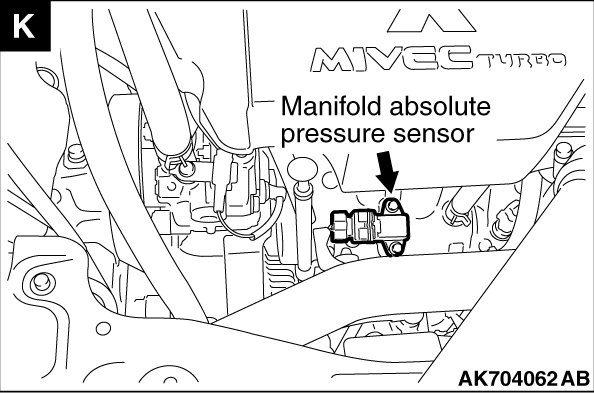 K

MIVEC TURBO

Manifold absolute pressure sensor

AK704062 AB