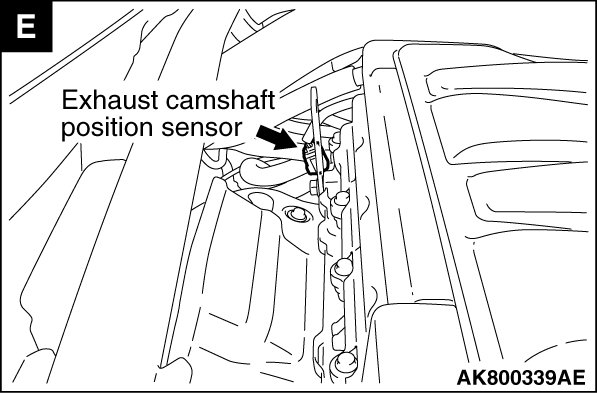 E

Exhaust camshaft position sensor

AK800339AE