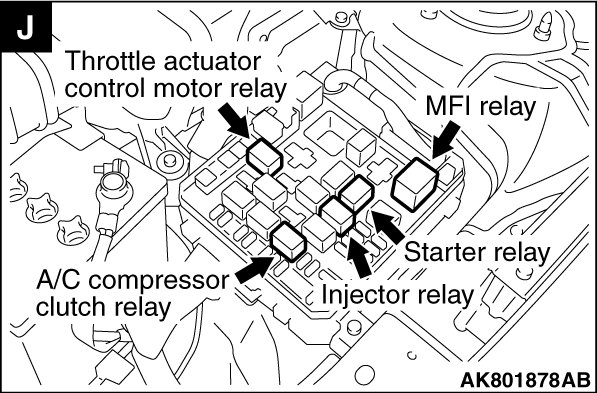 J

Throttle actuator control motor relay

MFI relay

Starter relay

A/C compressor clutch relay

Injector relay

AK801878AB