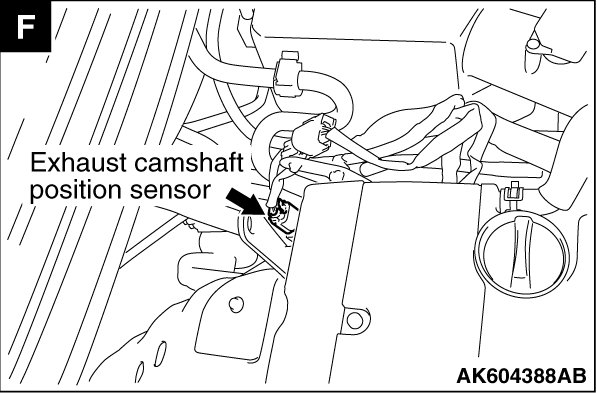 F

Exhaust camshaft position sensor

AK604388AB