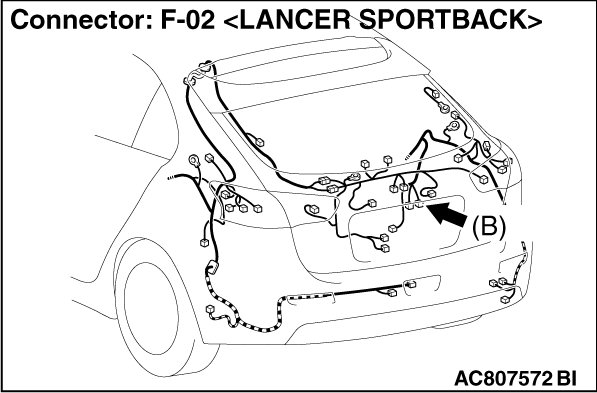 Connector: F-02 <LANCER SPORTBACK>

(B)

AC807572 BI