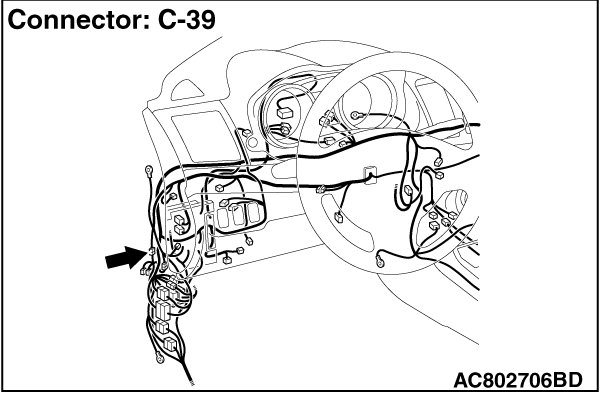 Connector: C-39

AC802706BD