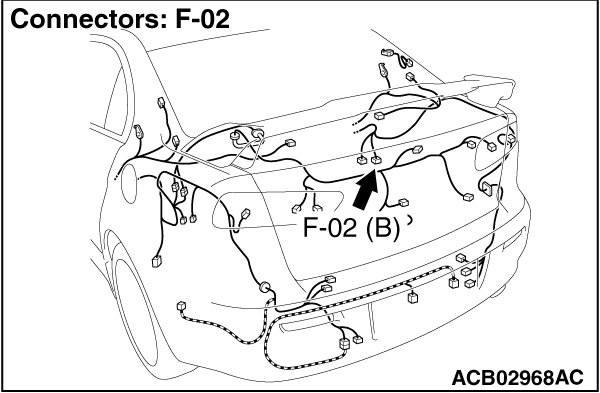 Connectors: F-02

F-02 (B)

ACB02968AC