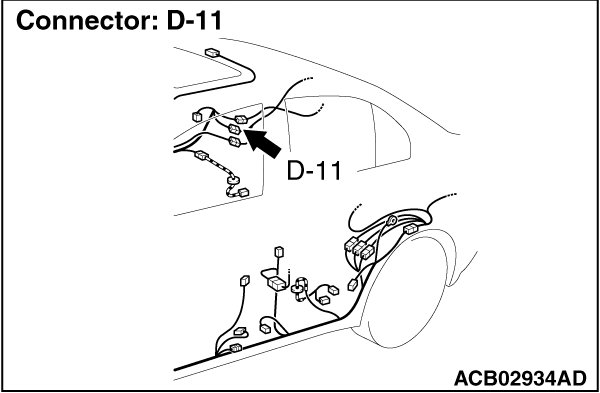 Connector: D-11

D-11

ACB02934AD