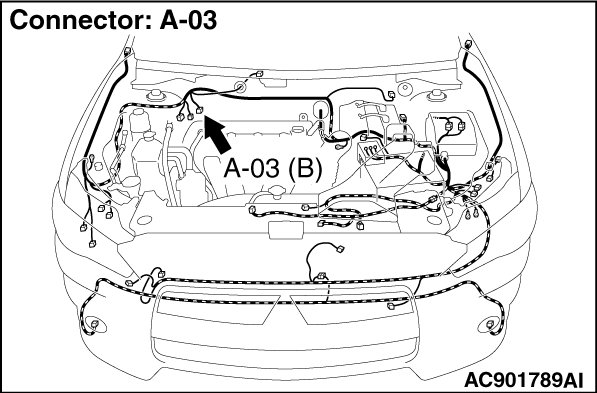 Connector: A-03

A-03 (B)

AC901789AI