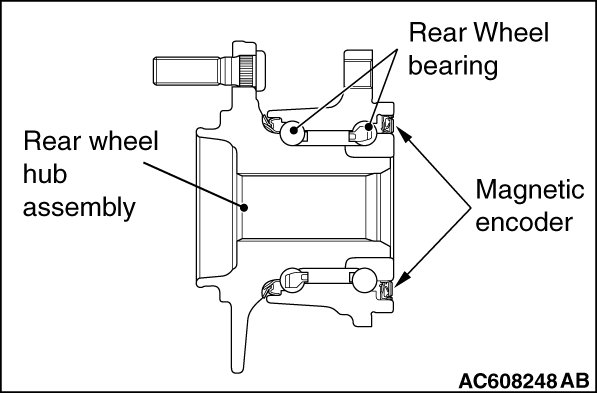 Rear Wheel bearing

Rear wheel hub assembly

Magnetic encoder

AC608248 AB