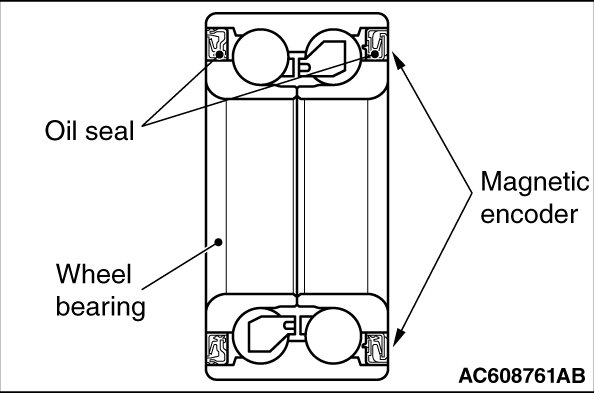 Oil seal

Magnetic encoder

Wheel bearing

AC608761AB