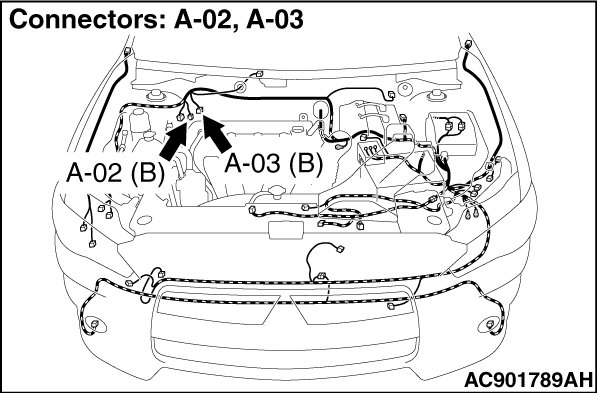 Connectors: A-02, A-03

A-02 (B)

A-03 (B)

AC901789AH