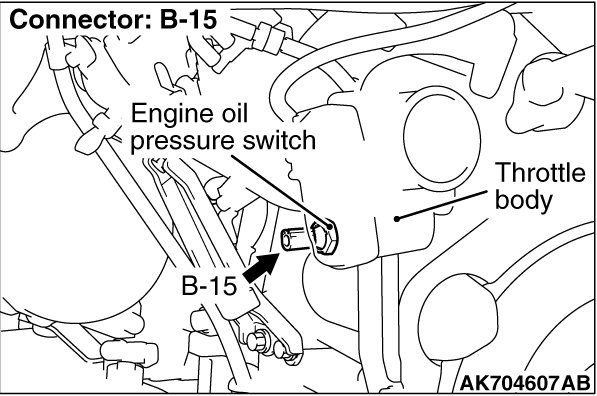 Connector: B-15

Engine oil pressure switch

Throttle body

B-15

AK704607AB