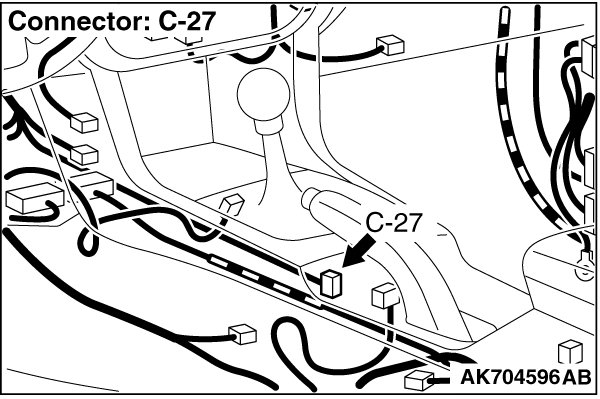 Connector: C-27

C-27

AK704596AB