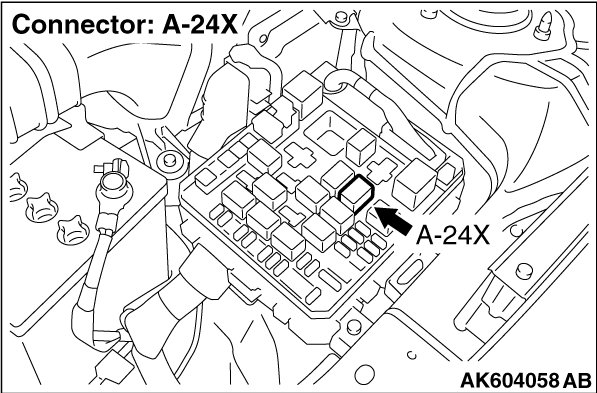 Connector: A-24X

A-24X

AK604058 AB