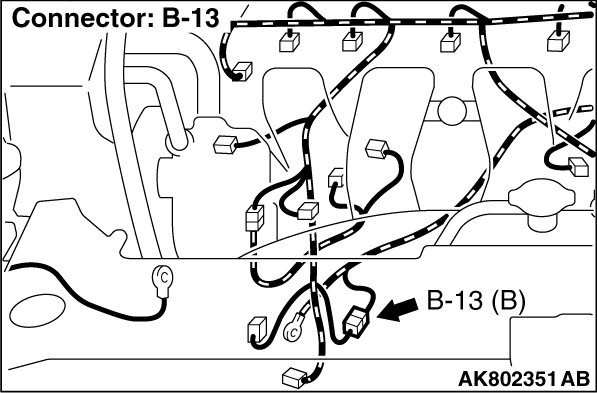 Connector: B-13

B-13 (B)

AK802351 AB