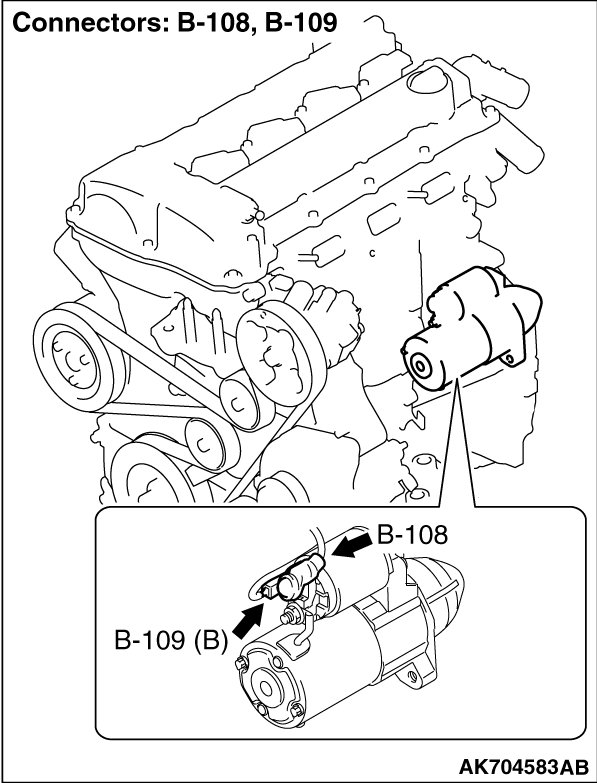 Connectors: B-108, B-109

B-108

B-109 (B)

AK704583AB