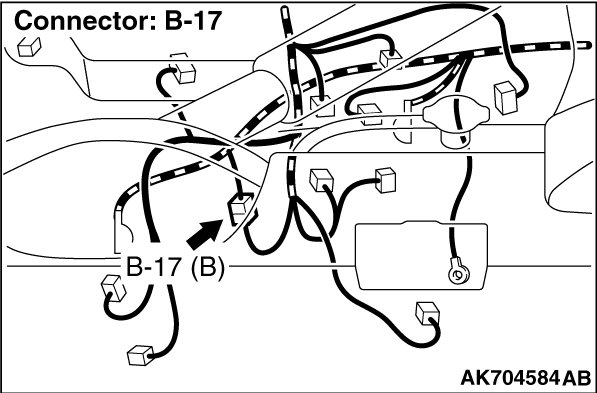 Connector: B-17

B-17 (B)

AK704584AB