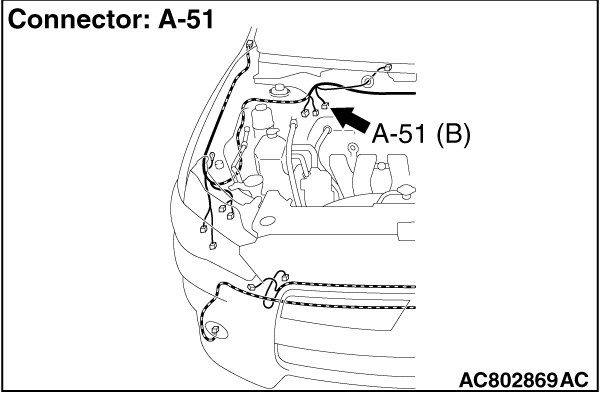 Connector: A-51

A-51 (B)

AC802869AC