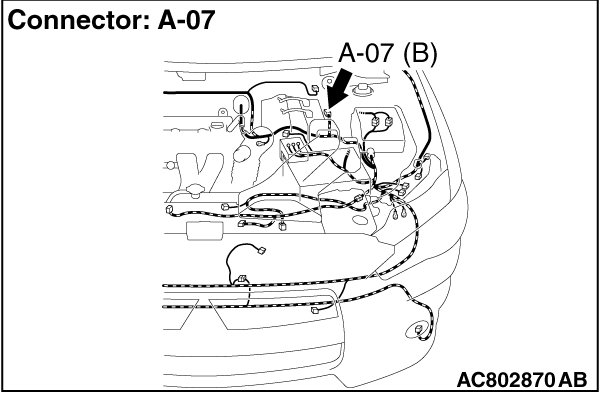 Connector: A-07

A-07 (B)

AC802870 AB