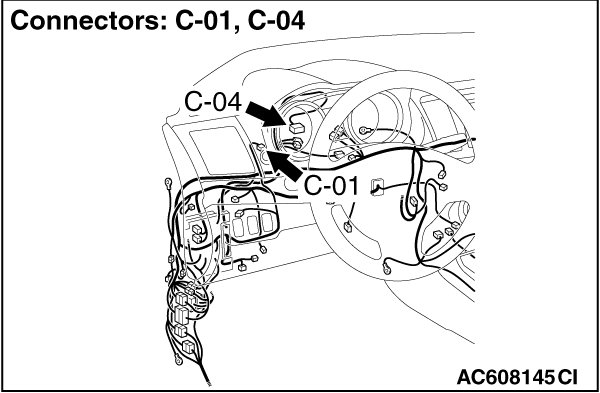 Connectors: C-01, C-04

C-04

C-01

AC608145 CI