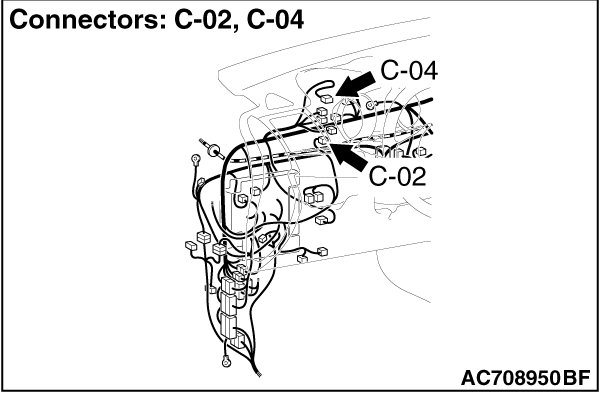 Connectors: C-02, C-04

C-04

C-02

AC708950BF