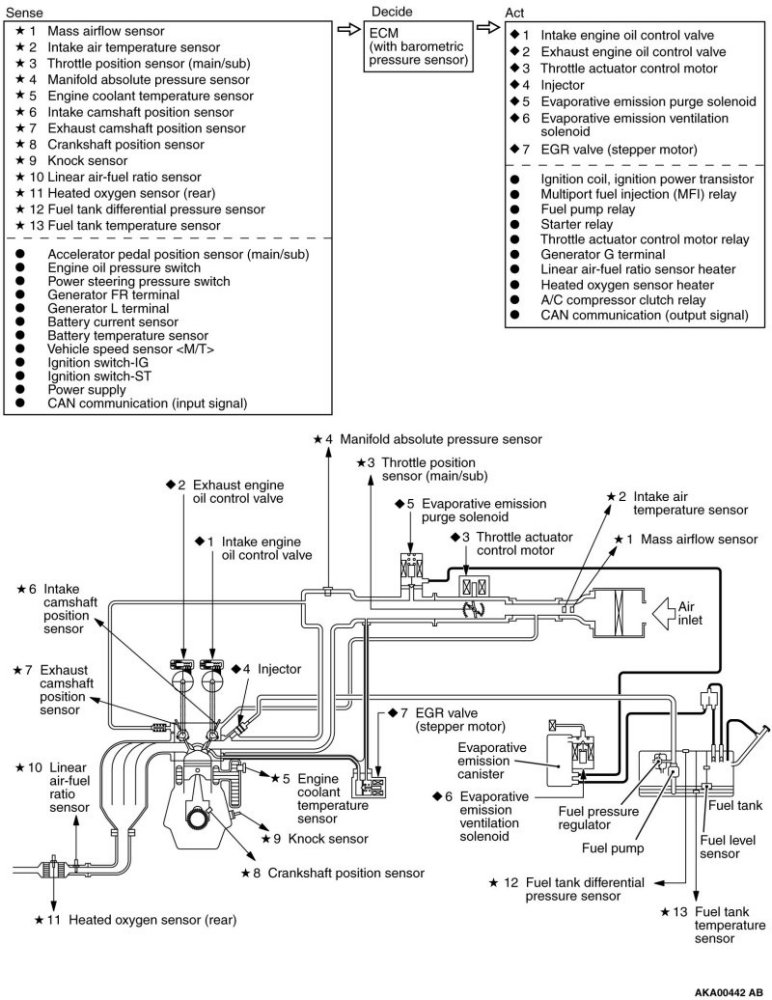 Sense

★ 1 Mass airflow sensor
★ 2 Intake air temperature sensor
★ 3 Throttle position sensor (main/sub)
★ 4 Manifold absolute pressure sensor
★ 5 Engine coolant temperature sensor
★ 6 Intake camshaft position sensor
★ 7 Exhaust camshaft position sensor
★ 8 Crankshaft position sensor
★ 9 Knock sensor
★ 10 Linear air-fuel ratio sensor
★ 11 Heated oxygen sensor (rear)
★ 12 Fuel tank differential pressure sensor
★ 13 Fuel tank temperature sensor

● Accelerator pedal position sensor (main/sub)
● Engine oil pressure switch
● Power steering pressure switch
● Generator FR terminal
● Generator L terminal
● Battery current sensor
● Battery temperature sensor
● Vehicle speed sensor <M/T>
● Ignition switch-IG
● Ignition switch-ST
● Power supply
● CAN communication (input signal)

Decide

ECM (with barometric pressure sensor)

Act

◆ 1 Intake engine oil control valve
◆ 2 Exhaust engine oil control valve
◆ 3 Throttle actuator control motor
◆ 4 Injector
◆ 5 Evaporative emission purge solenoid
◆ 6 Evaporative emission ventilation solenoid
◆ 7 EGR valve (stepper motor)

● Ignition coil, ignition power transistor
● Multiport fuel injection (MFI) relay
● Fuel pump relay
● Starter relay
● Throttle actuator control motor relay
● Generator G terminal
● Linear air-fuel ratio sensor heater
● Heated oxygen sensor heater
● A/C compressor clutch relay
● CAN communication (output signal)

★ 4 Manifold absolute pressure sensor
★ 3 Throttle position sensor (main/sub)
◆ 2 Exhaust engine oil control valve
◆ 5 Evaporative emission purge solenoid
★ 2 Intake air temperature sensor
◆ 1 Intake engine oil control valve
◆ 3 Throttle actuator control motor
★ 1 Mass airflow sensor
★ 6 Intake camshaft position sensor
Air inlet
★ 7 Exhaust camshaft position sensor
◆ 4 Injector
◆ 7 EGR valve (stepper motor)
Evaporative emission canister
★ 10 Linear air-fuel ratio sensor
★ 5 Engine coolant temperature sensor
◆ 6 Evaporative emission ventilation solenoid
Fuel pressure regulator
Fuel tank
★ 9 Knock sensor
Fuel pump
Fuel level sensor
★ 8 Crankshaft position sensor
★ 12 Fuel tank differential pressure sensor
★ 11 Heated oxygen sensor (rear)
★ 13 Fuel tank temperature sensor

AKA00442 AB