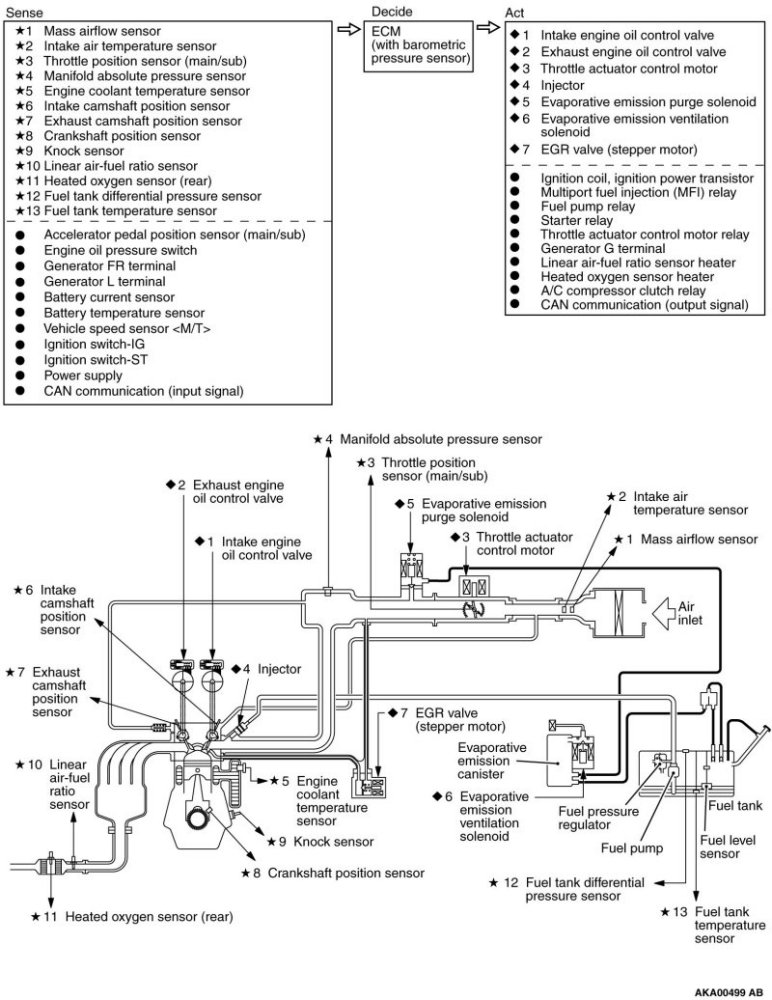 Sense

★1 Mass airflow sensor
★2 Intake air temperature sensor
★3 Throttle position sensor (main/sub)
★4 Manifold absolute pressure sensor
★5 Engine coolant temperature sensor
★6 Intake camshaft position sensor
★7 Exhaust camshaft position sensor
★8 Crankshaft position sensor
★9 Knock sensor
★10 Linear air-fuel ratio sensor
★11 Heated oxygen sensor (rear)
★12 Fuel tank differential pressure sensor
★13 Fuel tank temperature sensor

● Accelerator pedal position sensor (main/sub)
● Engine oil pressure switch
● Generator FR terminal
● Generator L terminal
● Battery current sensor
● Battery temperature sensor
● Vehicle speed sensor <M/T>
● Ignition switch-IG
● Ignition switch-ST
● Power supply
● CAN communication (input signal)

Decide

ECM (with barometric pressure sensor)

Act

◆1 Intake engine oil control valve
◆2 Exhaust engine oil control valve
◆3 Throttle actuator control motor
◆4 Injector
◆5 Evaporative emission purge solenoid
◆6 Evaporative emission ventilation solenoid
◆7 EGR valve (stepper motor)

● Ignition coil, ignition power transistor
● Multiport fuel injection (MFI) relay
● Fuel pump relay
● Starter relay
● Throttle actuator control motor relay
● Generator G terminal
● Linear air-fuel ratio sensor heater
● Heated oxygen sensor heater
● A/C compressor clutch relay
● CAN communication (output signal)

★4 Manifold absolute pressure sensor
★3 Throttle position sensor (main/sub)
◆2 Exhaust engine oil control valve
◆5 Evaporative emission purge solenoid
★2 Intake air temperature sensor
◆1 Intake engine oil control valve
◆3 Throttle actuator control motor
★1 Mass airflow sensor
★6 Intake camshaft position sensor
Air inlet
★7 Exhaust camshaft position sensor
◆4 Injector
◆7 EGR valve (stepper motor)
Evaporative emission canister
★10 Linear air-fuel ratio sensor
★5 Engine coolant temperature sensor
◆6 Evaporative emission ventilation solenoid
Fuel pressure regulator
Fuel tank
★9 Knock sensor
Fuel pump
Fuel level sensor
★8 Crankshaft position sensor
★12 Fuel tank differential pressure sensor
★11 Heated oxygen sensor (rear)
★13 Fuel tank temperature sensor

AKA00499 AB