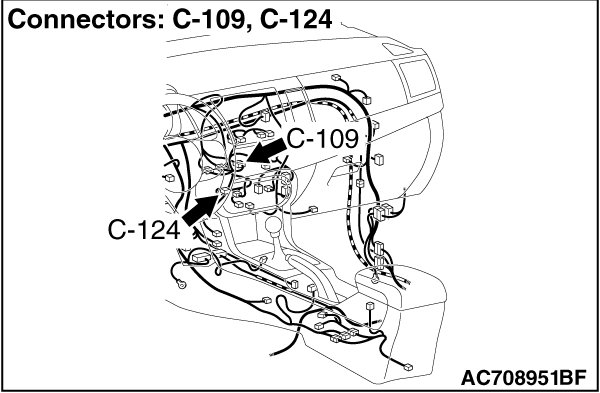 Connectors: C-109, C-124

C-109

C-124

AC708951BF