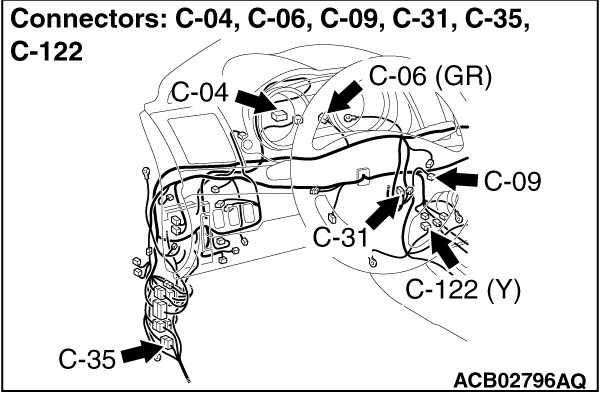 Connectors: C-04, C-06, C-09, C-31, C-35, C-122

C-04

C-06 (GR)

C-09

C-31

C-122 (Y)

C-35

ACB02796AQ