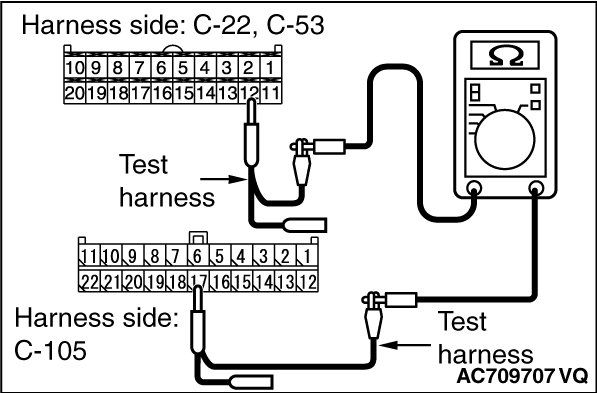 Harness side: C-22, C-53

| 10 | 9 | 8 | 7 | 6 | 5 | 4 | 3 | 2 | 1 |
|---|---|---|---|---|---|---|---|---|---|
| 20 | 19 | 18 | 17 | 16 | 15 | 14 | 13 | 12 | 11 |

$\Omega$

Test harness

| 11 | 10 | 9 | 8 | 7 | 6 | 5 | 4 | 3 | 2 | 1 |
|---|---|---|---|---|---|---|---|---|---|---|
| 22 | 21 | 20 | 19 | 18 | 17 | 16 | 15 | 14 | 13 | 12 |

Harness side: C-105

Test harness

AC709707 VQ