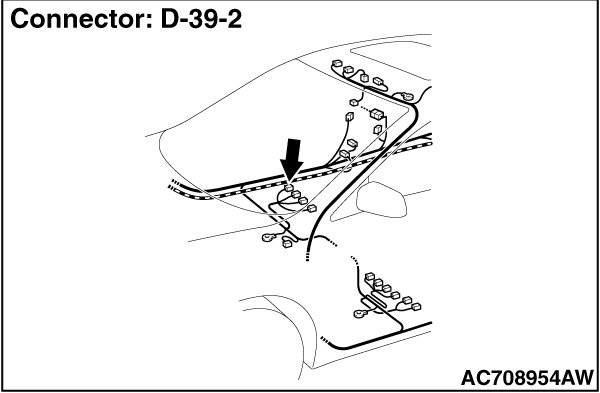 Connector: D-39-2

AC708954AW