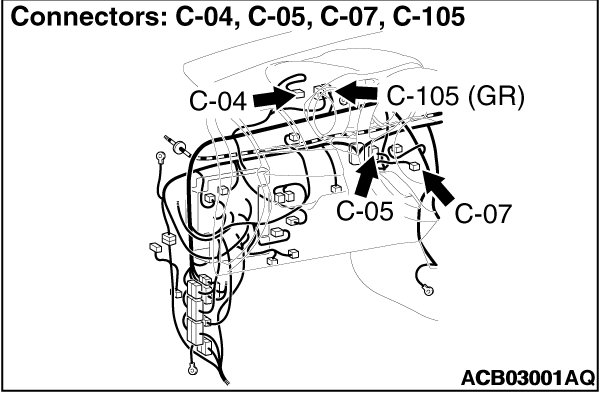 Connectors: C-04, C-05, C-07, C-105

C-04

C-105 (GR)

C-05

C-07

ACB03001AQ