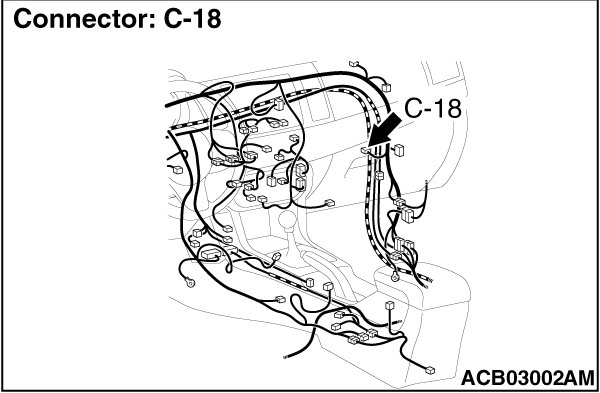 Connector: C-18

C-18

ACB03002AM