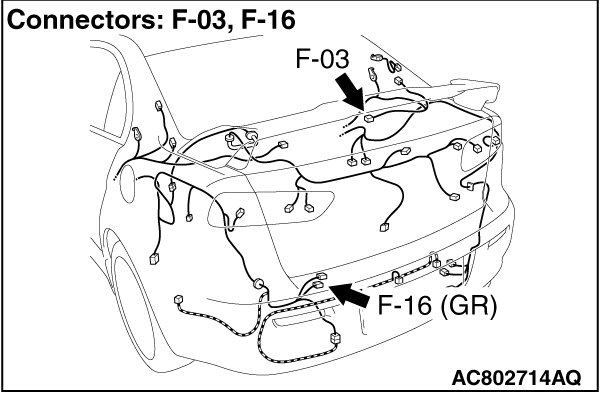 Connectors: F-03, F-16

F-03

F-16 (GR)

AC802714AQ