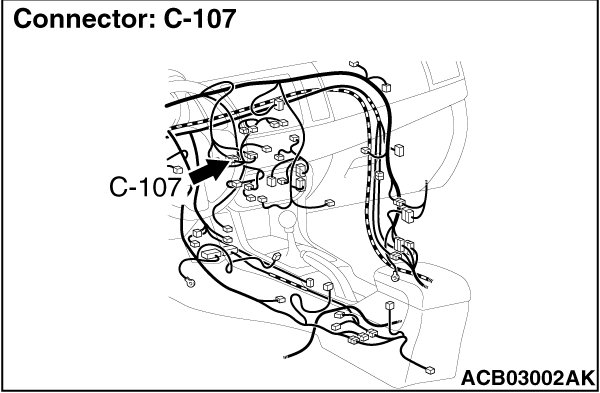 Connector: C-107

C-107

ACB03002AK