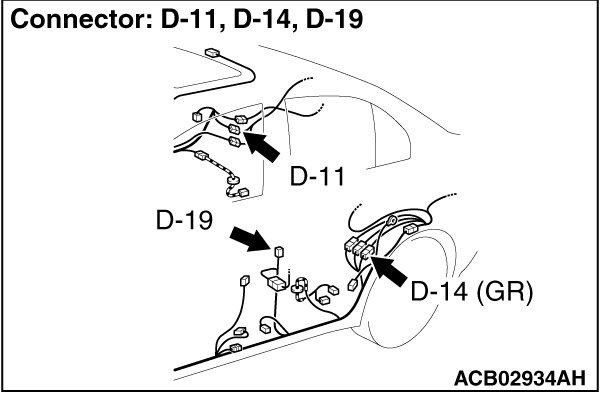 Connector: D-11, D-14, D-19

D-11

D-19

D-14 (GR)

ACB02934AH