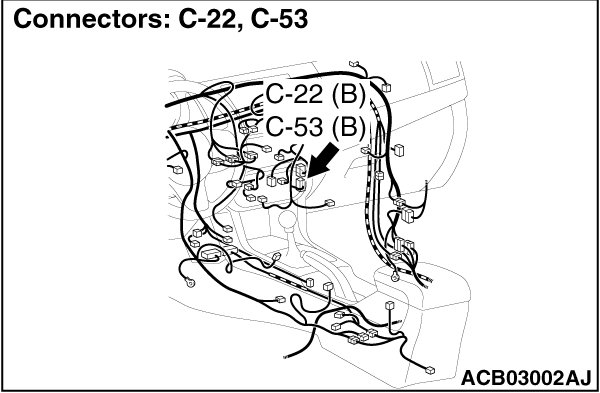 Connectors: C-22, C-53

C-22 (B)
C-53 (B)

ACB03002AJ