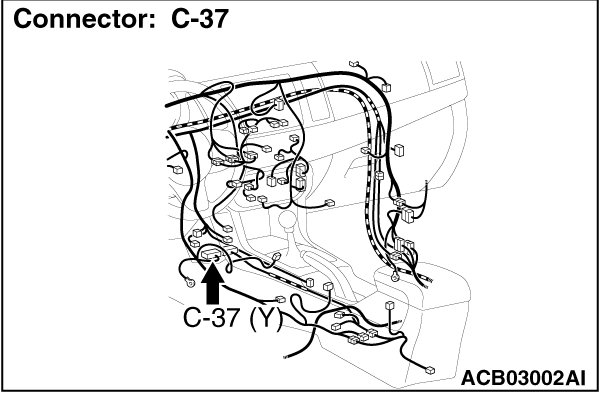 Connector: C-37

C-37 (Y)

ACB03002AI