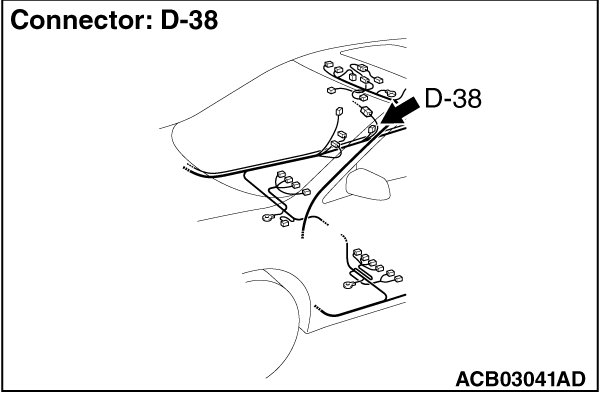 Connector: D-38

D-38

ACB03041AD