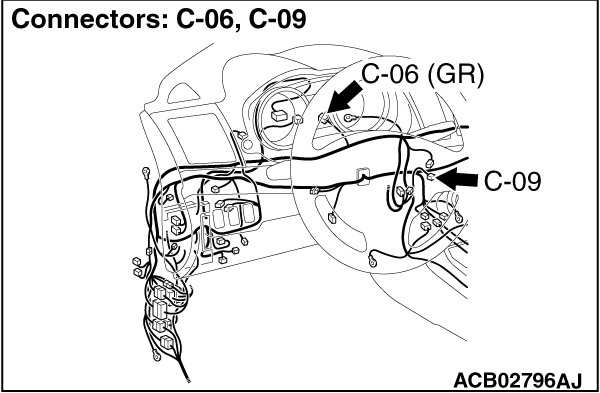 Connectors: C-06, C-09

C-06 (GR)

C-09

ACB02796AJ