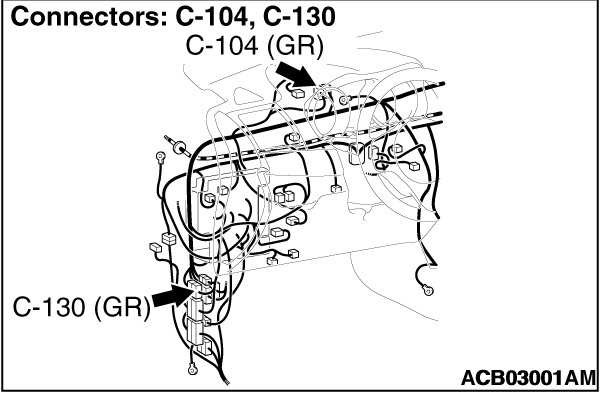 Connectors: C-104, C-130

C-104 (GR)

C-130 (GR)

ACB03001AM