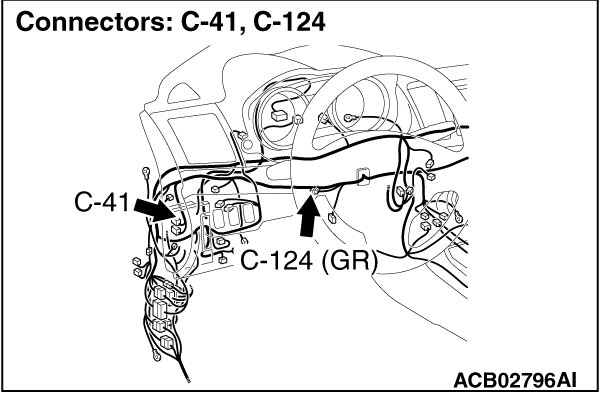 Connectors: C-41, C-124

C-41

C-124 (GR)

ACB02796AI