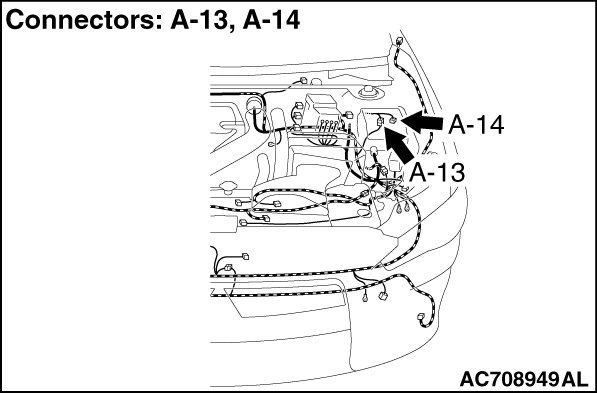 Connectors: A-13, A-14

A-14

A-13

AC708949 AL