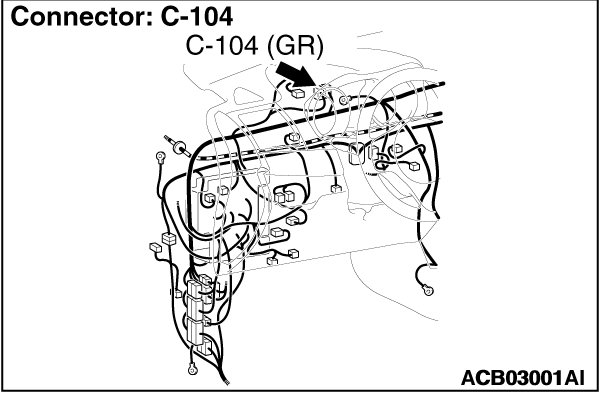 Connector: C-104

C-104 (GR)

ACB03001AI