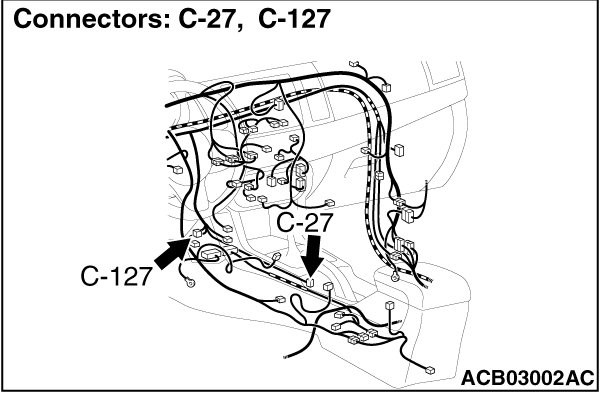 Connectors: C-27, C-127

C-27

C-127

ACB03002AC