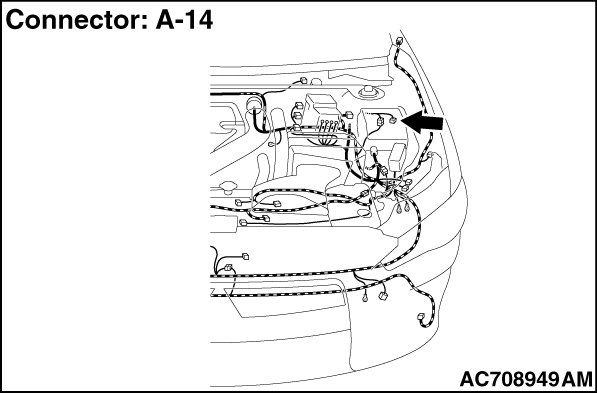 Connector: A-14

AC708949AM