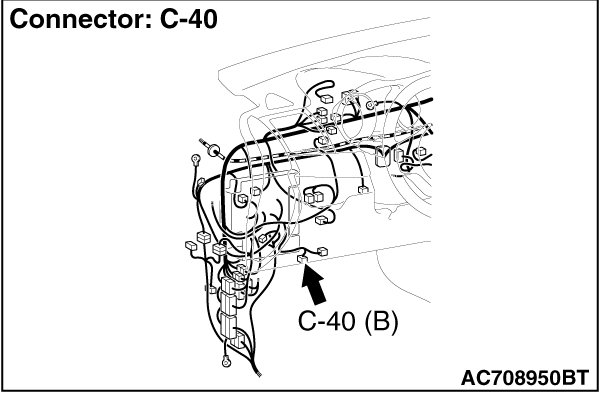 Connector: C-40

C-40 (B)

AC708950BT