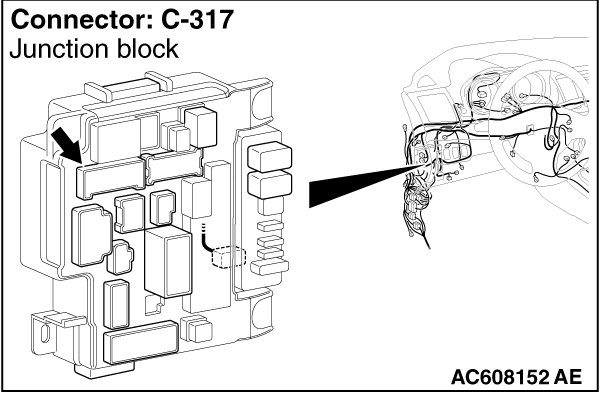 Connector: C-317
Junction block

AC608152 AE